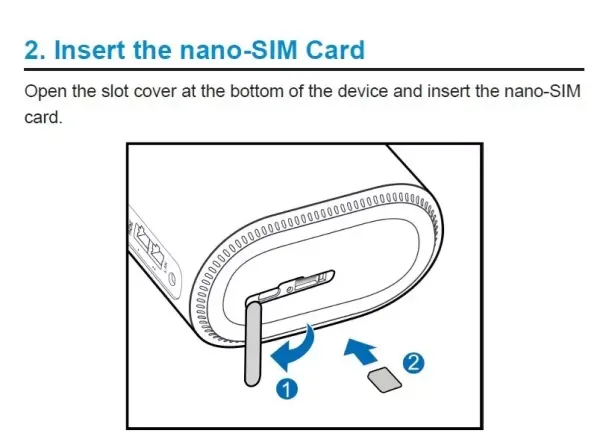 2. Insert the nano-SIM Card

Open the slot cover at the bottom of the device and insert the nano-SIM card.

1

2